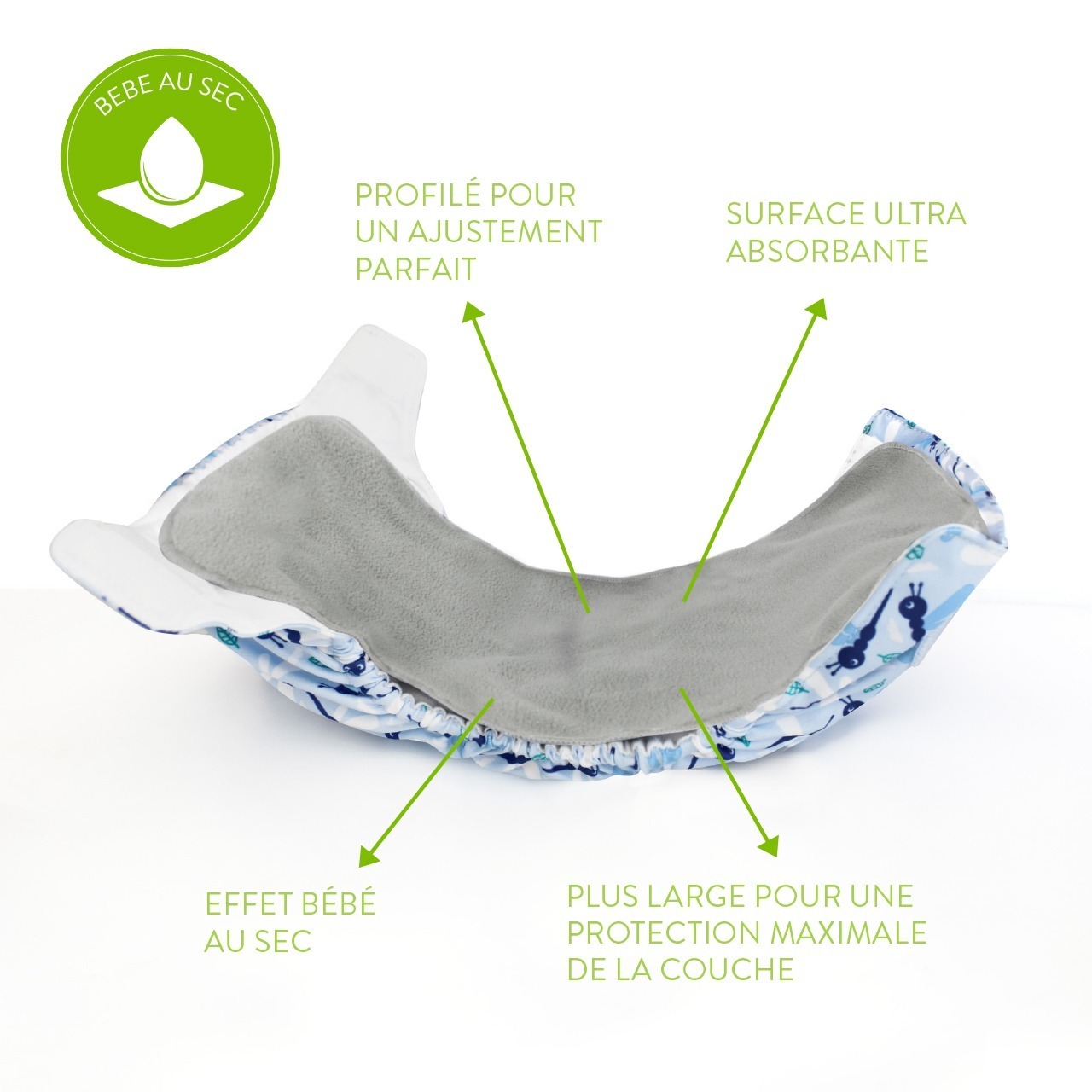 BEBE AU SEC

PROFILÉ POUR UN AJUSTEMENT PARFAIT

SURFACE ULTRA ABSORBANTE

EFFET BÉBÉ AU SEC

PLUS LARGE POUR UNE PROTECTION MAXIMALE DE LA COUCHE